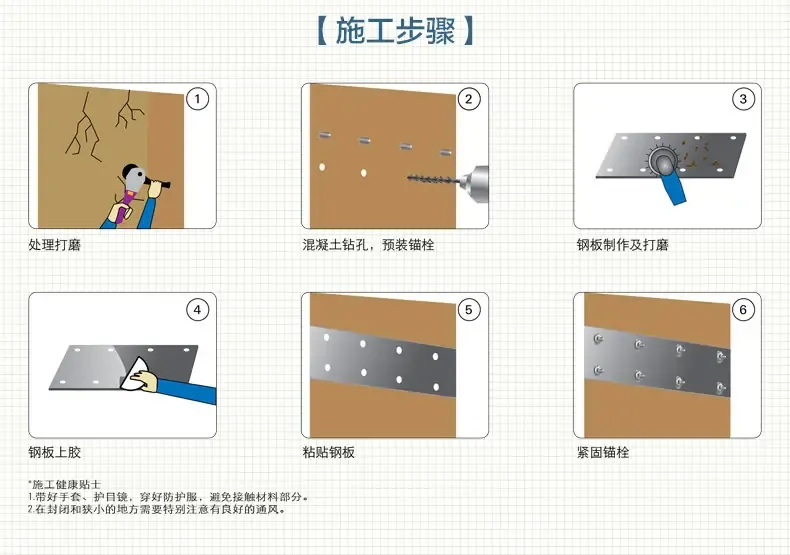 【施工步骤】

①
处理打磨

②
混凝土钻孔，预装锚栓

③
钢板制作及打磨

④
钢板上胶

⑤
粘贴钢板

⑥
紧固锚栓

*施工健康贴士
1.带好手套、护目镜，穿好防护服，避免接触材料部分。
2.在封闭和狭小的地方需要特别注意有良好的通风。