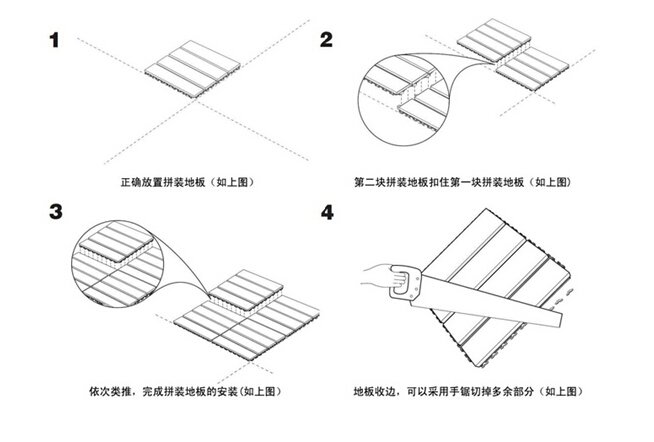 1

正确放置拼装地板（如上图）

2

第二块拼装地板扣住第一块拼装地板（如上图）

3

依次类推，完成拼装地板的安装（如上图）

4

地板收边，可以采用手锯切掉多余部分（如上图）